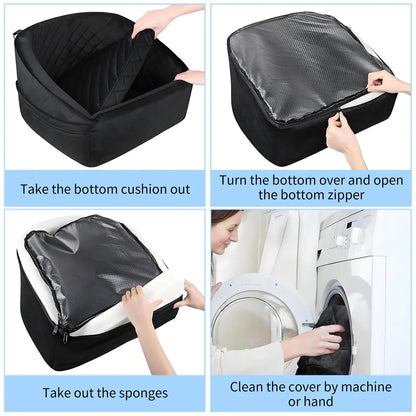 Take the bottom cushion out

Turn the bottom over and open the bottom zipper

Take out the sponges

Clean the cover by machine or hand