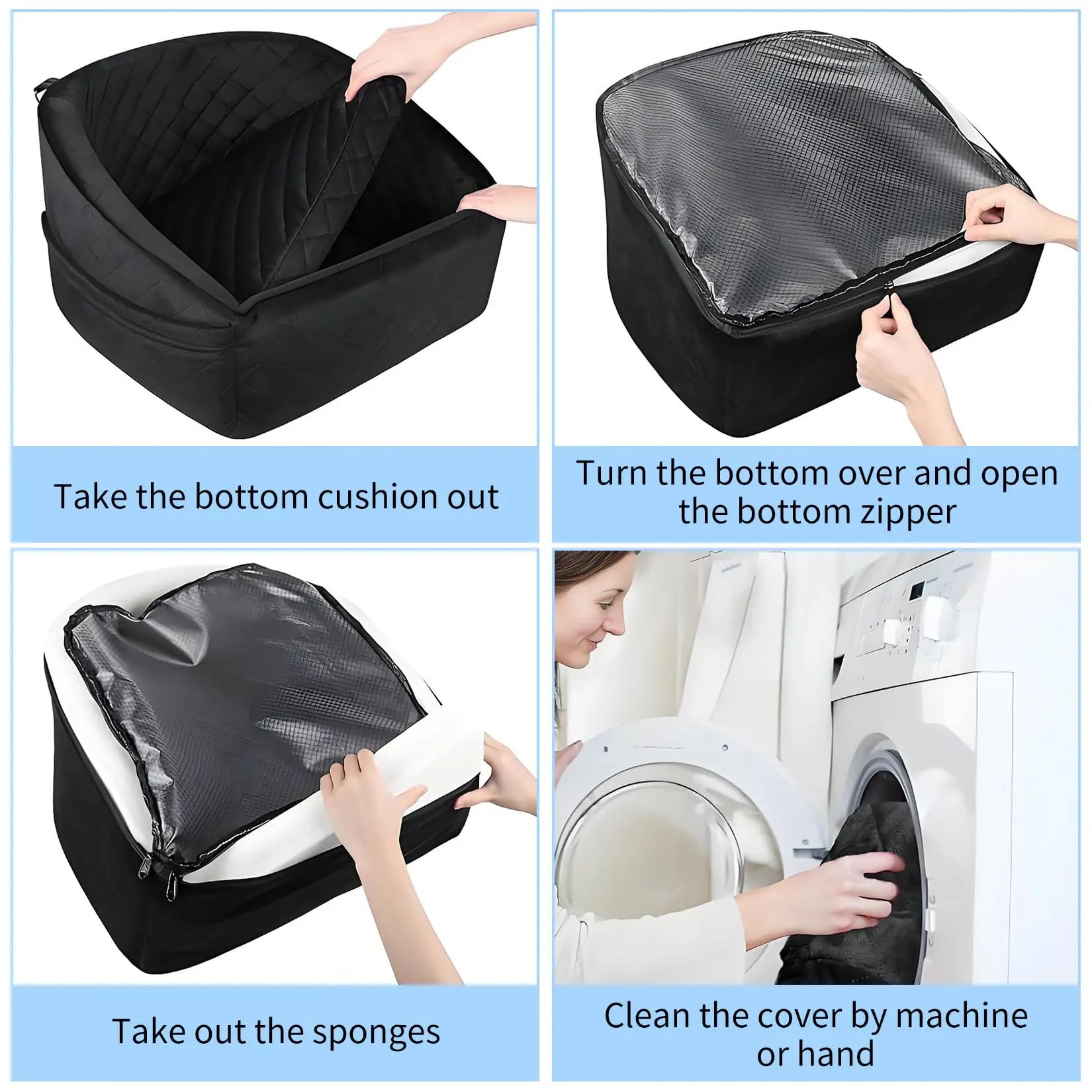 Take the bottom cushion out

Turn the bottom over and open the bottom zipper

Take out the sponges

Clean the cover by machine or hand