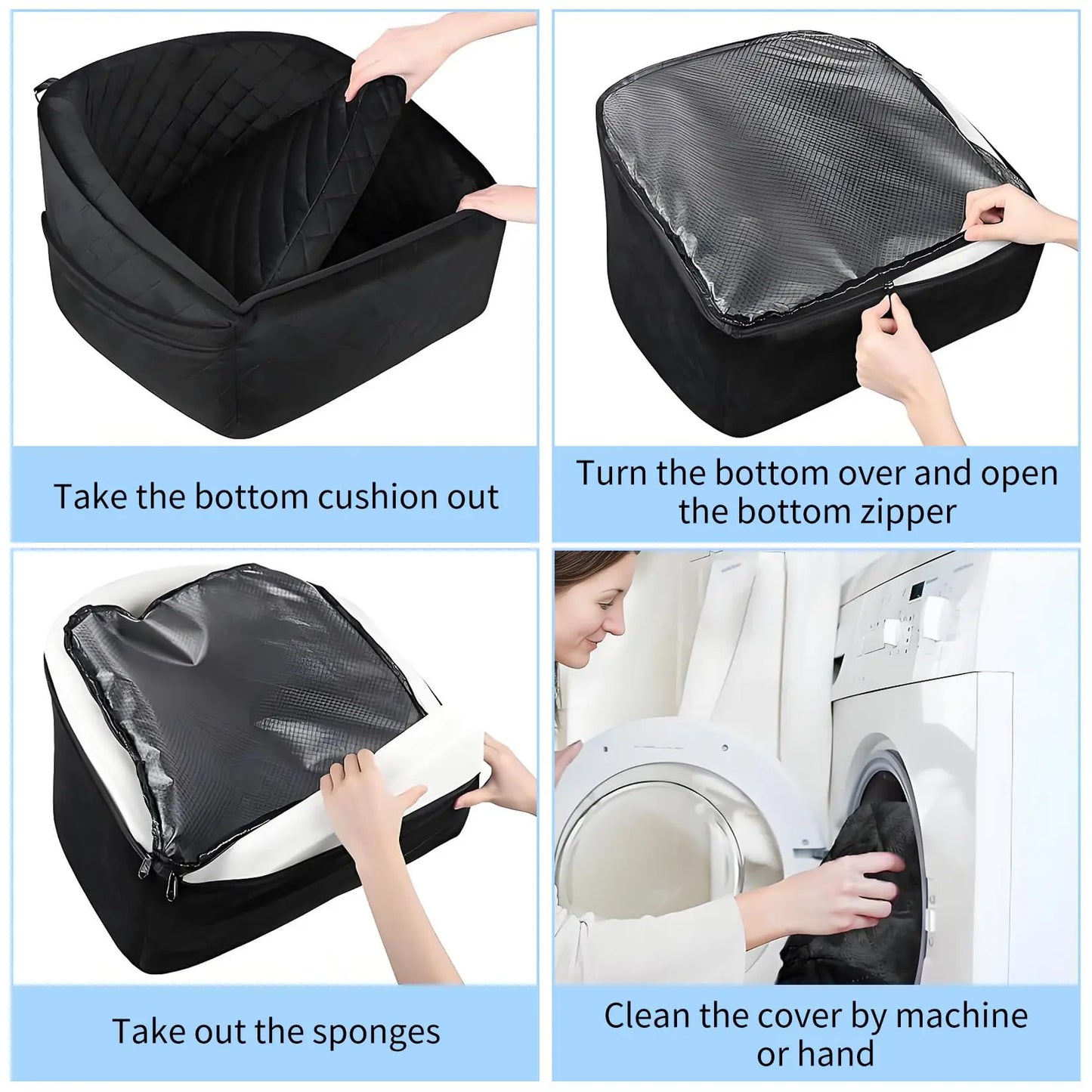 Take the bottom cushion out

Turn the bottom over and open the bottom zipper

Take out the sponges

Clean the cover by machine or hand