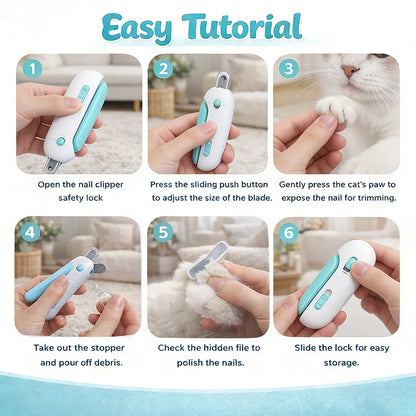 Easy Tutorial

1

Open the nail clipper safety lock

2

Press the sliding push button to adjust the size of the blade.

3

Gently press the cat's paw to expose the nail for trimming.

4

Take out the stopper and pour off debris.

5

Check the hidden file to polish the nails.

6

Slide the lock for easy storage.