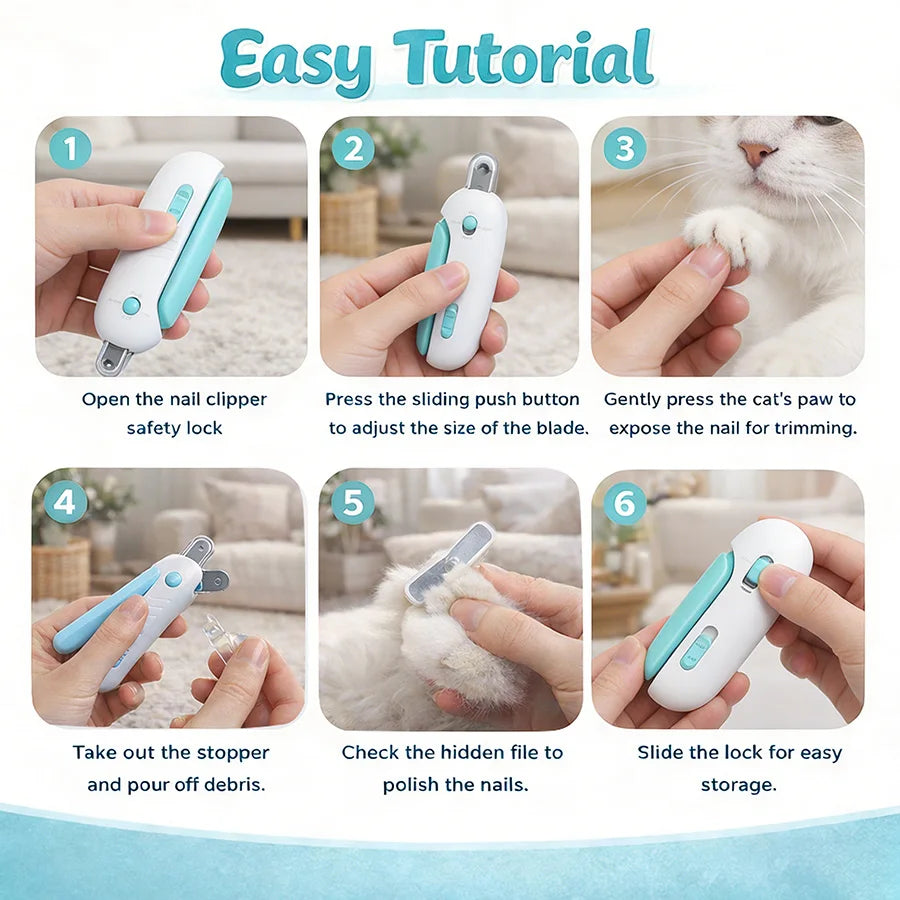 Easy Tutorial

1

Open the nail clipper safety lock

2

Press the sliding push button to adjust the size of the blade.

3

Gently press the cat's paw to expose the nail for trimming.

4

Take out the stopper and pour off debris.

5

Check the hidden file to polish the nails.

6

Slide the lock for easy storage.