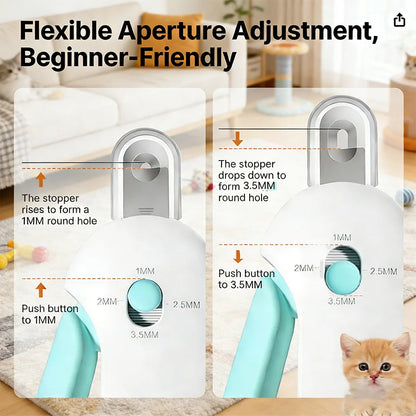 Flexible Aperture Adjustment, Beginner-Friendly

The stopper rises to form a 1MM round hole

1MM
2MM
2.5MM
3.5MM

Push button to 1MM

The stopper drops down to form 3.5MM round hole

1MM
2MM
2.5MM
3.5MM

Push button to 3.5MM