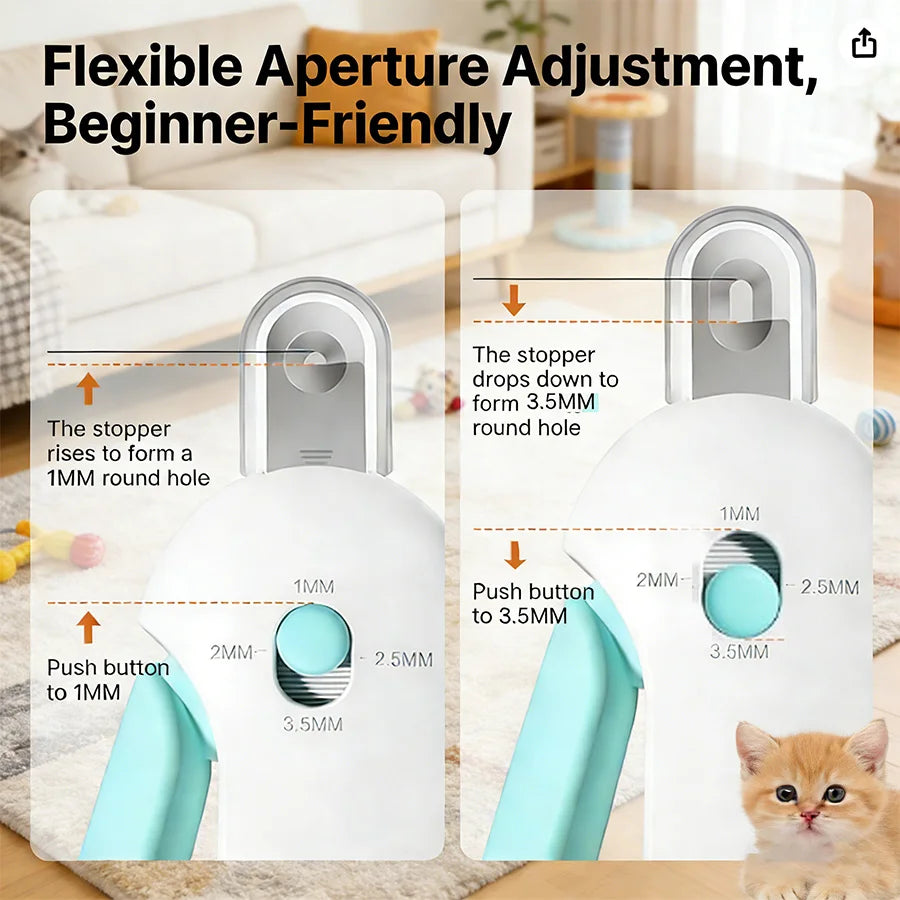 Flexible Aperture Adjustment, Beginner-Friendly

The stopper rises to form a 1MM round hole

1MM
2MM
2.5MM
3.5MM

Push button to 1MM

The stopper drops down to form 3.5MM round hole

1MM
2MM
2.5MM
3.5MM

Push button to 3.5MM