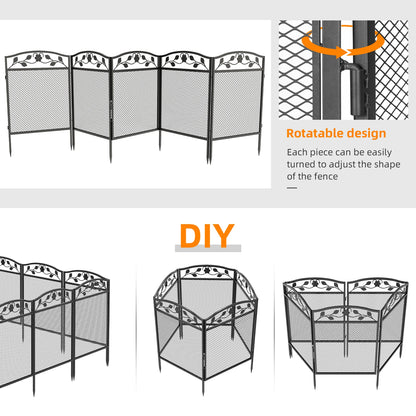 Rotatable design

Each piece can be easily turned to adjust the shape of the fence

DIY