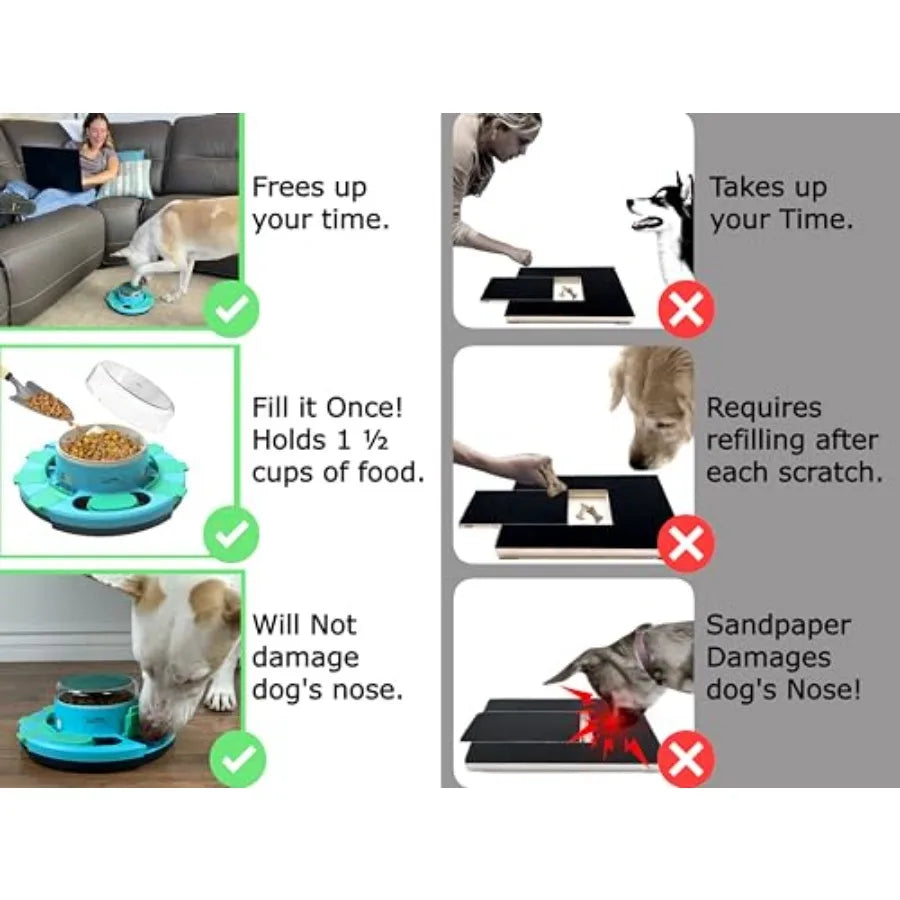 Frees up your time.

Fill it Once! Holds 1 ½ cups of food.

Will Not damage dog's nose.

Takes up your Time.

Requires refilling after each scratch.

Sandpaper Damages dog's Nose!