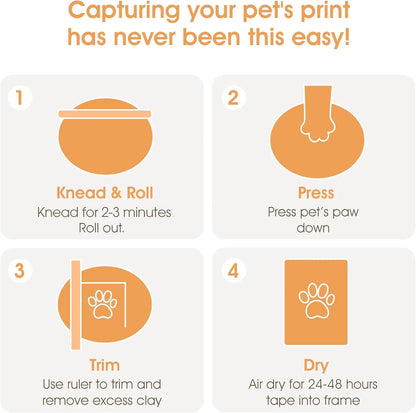 Capturing your pet's print has never been this easy!

1

Knead & Roll

Knead for 2-3 minutes
Roll out.

2

Press

Press pet's paw down

3

Trim

Use ruler to trim and remove excess clay

4

Dry

Air dry for 24-48 hours
tape into frame