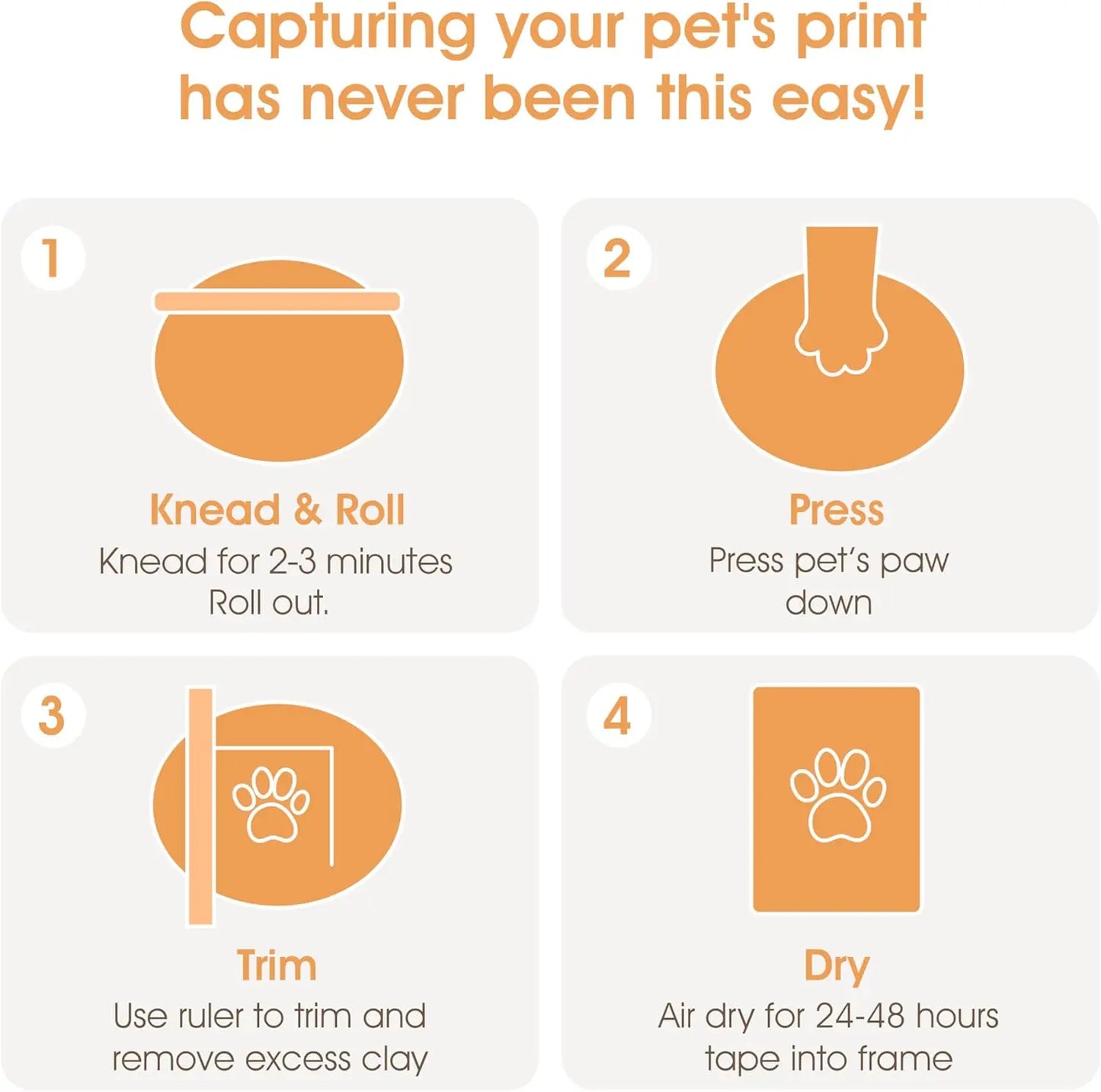 Capturing your pet's print has never been this easy!

1

Knead & Roll

Knead for 2-3 minutes Roll out.

2

Press

Press pet's paw down

3

Trim

Use ruler to trim and remove excess clay

4

Dry

Air dry for 24-48 hours tape into frame