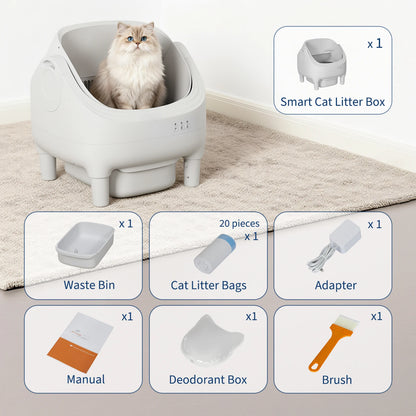 x 1
Smart Cat Litter Box

x 1
Waste Bin

20 pieces
x 1
Cat Litter Bags

x 1
Adapter

x1
Manual

x1
Deodorant Box

x1
Brush