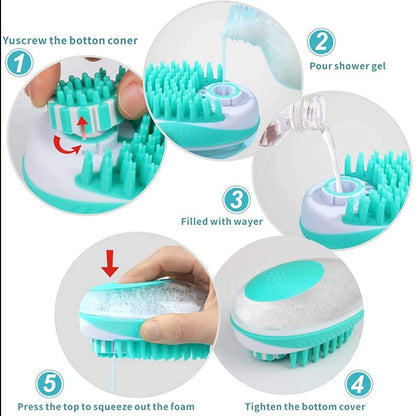 Yuscrew the botton coner
1

2
Pour shower gel

3
Filled with wayer

5
Press the top to squeeze out the foam

4
Tighten the bottom cover