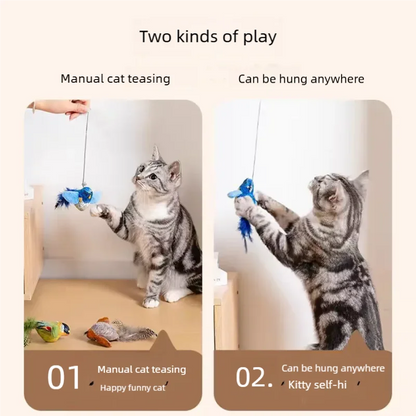 Two kinds of play

Manual cat teasing

Can be hung anywhere

01 Manual cat teasing
Happy funny cat

02. Can be hung anywhere
Kitty self-hi