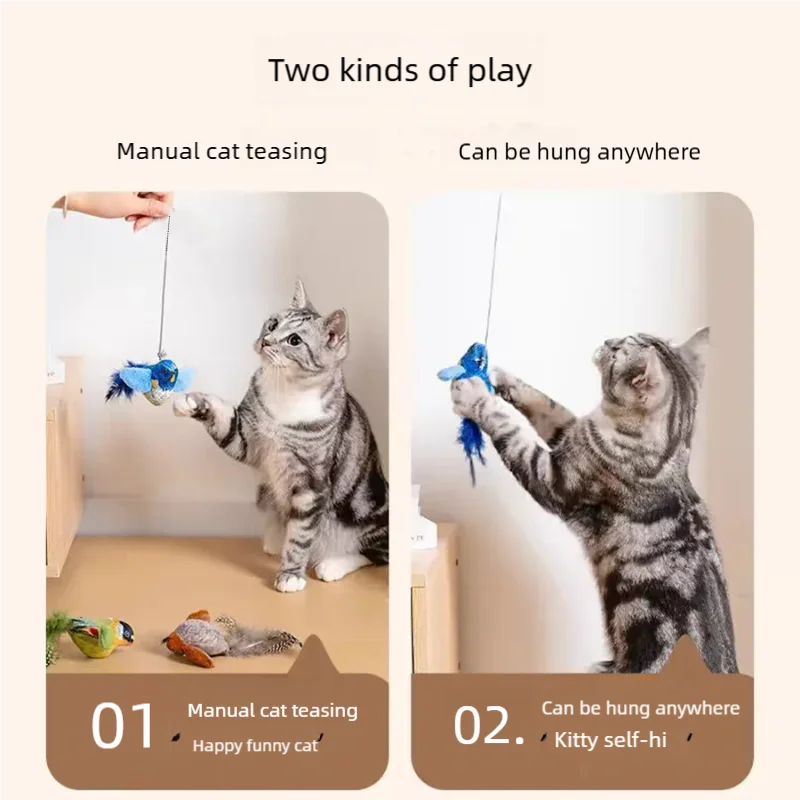 Two kinds of play

Manual cat teasing

Can be hung anywhere

01 Manual cat teasing
Happy funny cat

02. Can be hung anywhere
Kitty self-hi