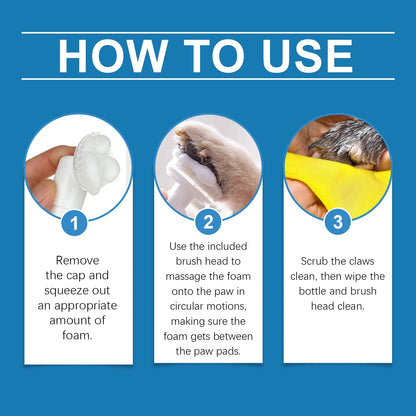 HOW TO USE

1

Remove the cap and squeeze out an appropriate amount of foam.

2

Use the included brush head to massage the foam onto the paw in circular motions, making sure the foam gets between the paw pads.

3

Scrub the claws clean, then wipe the bottle and brush head clean.