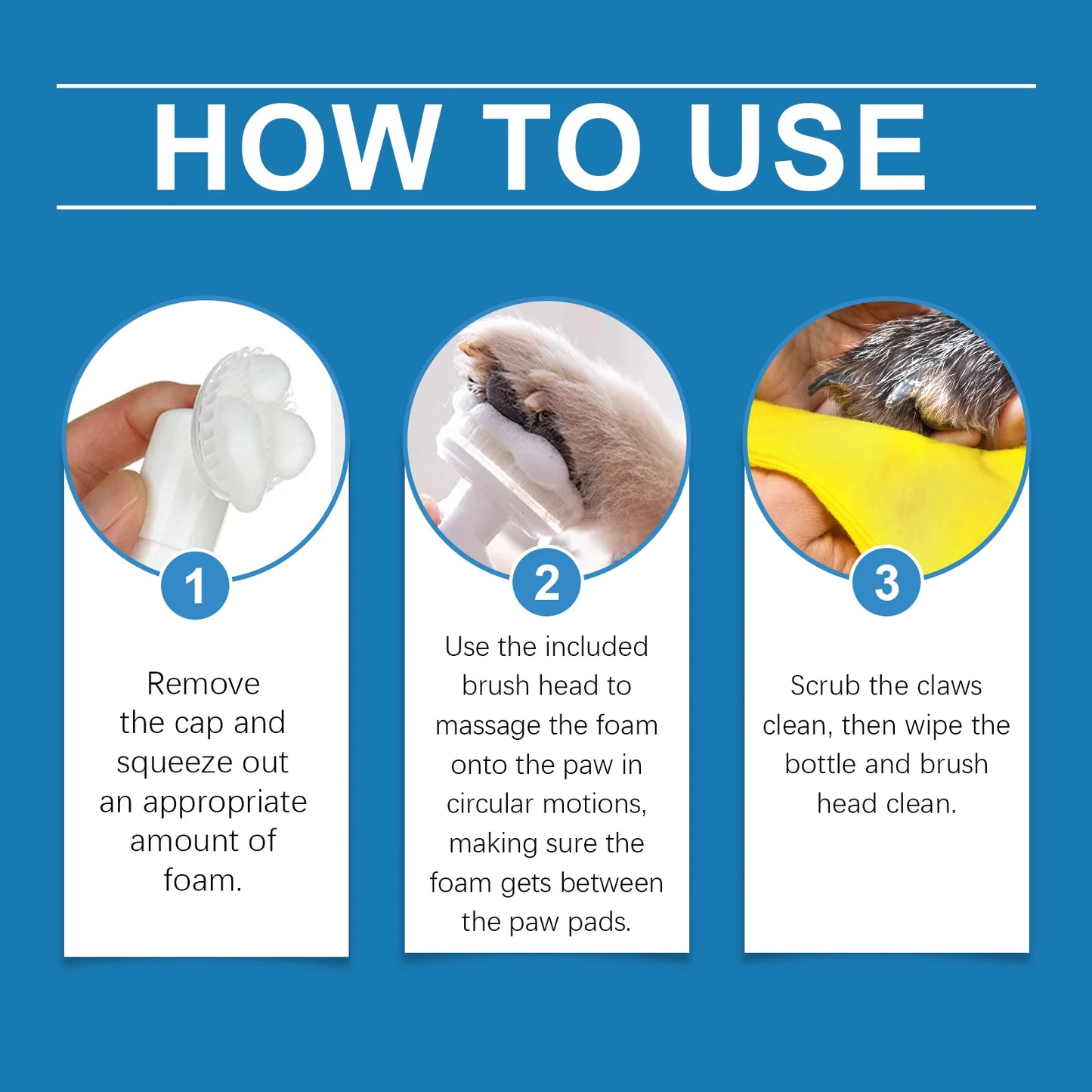 HOW TO USE

1

Remove the cap and squeeze out an appropriate amount of foam.

2

Use the included brush head to massage the foam onto the paw in circular motions, making sure the foam gets between the paw pads.

3

Scrub the claws clean, then wipe the bottle and brush head clean.